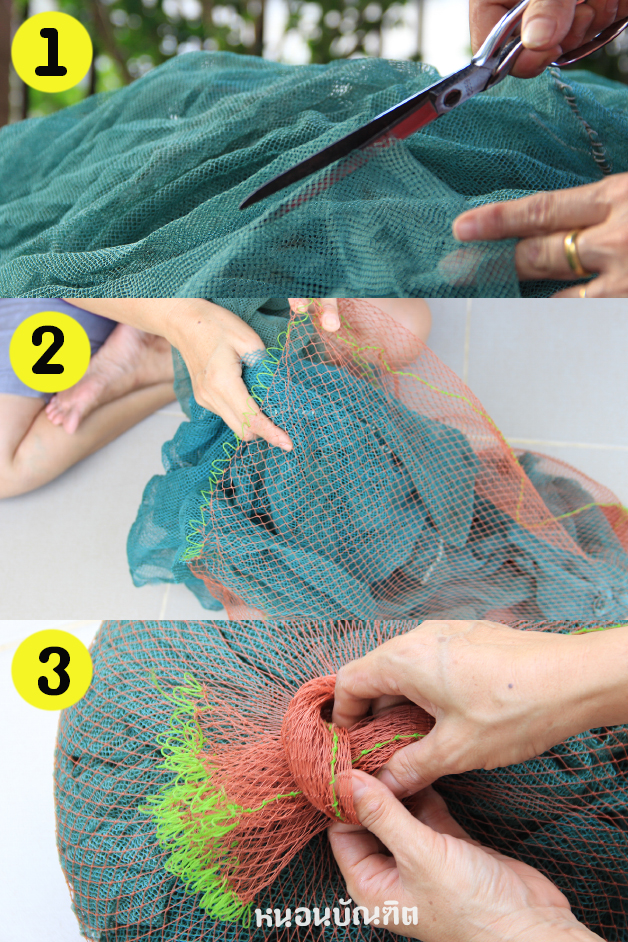 1
2
3
หนอนบัณฑิต