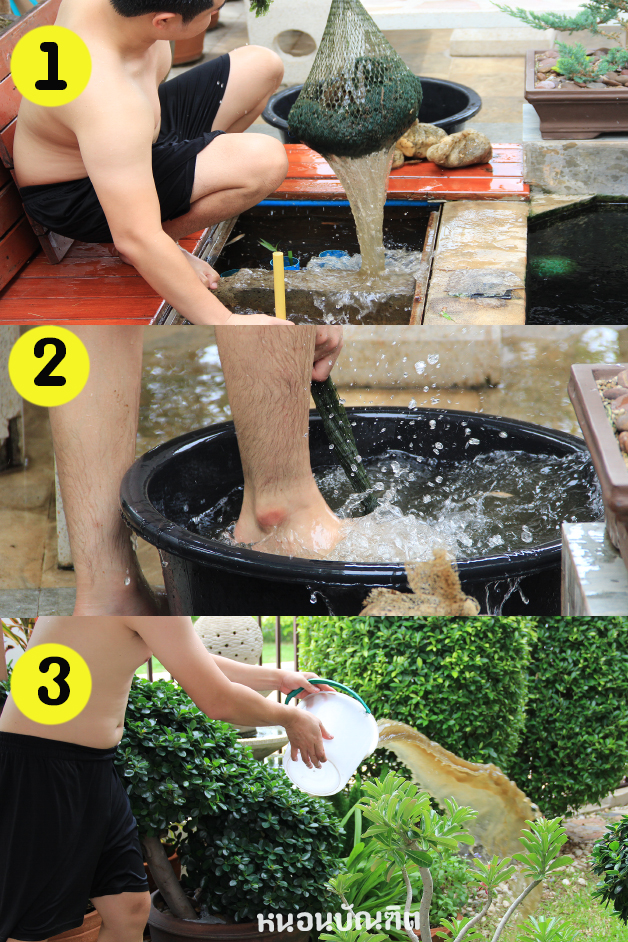 1

2

3

หนอนบัณฑิต